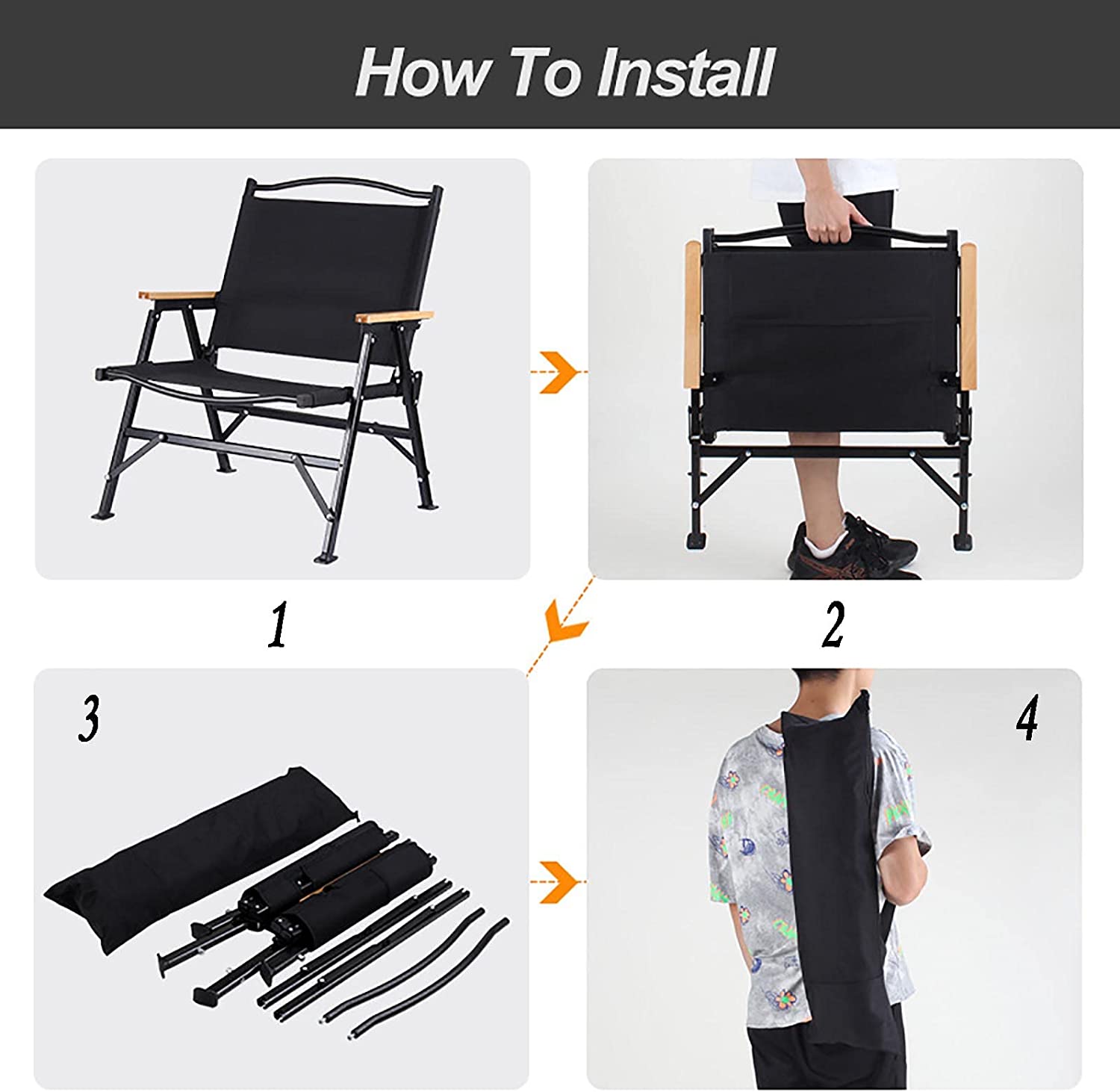 How To Install

1

2

3

4