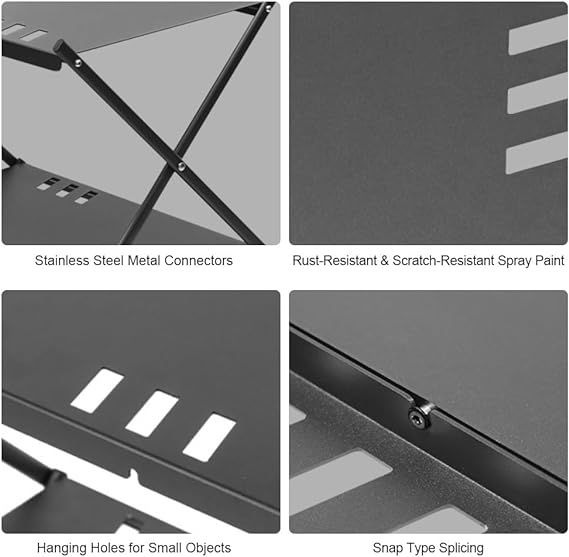 Stainless Steel Metal Connectors

Rust-Resistant & Scratch-Resistant Spray Paint

Hanging Holes for Small Objects

Snap Type Splicing