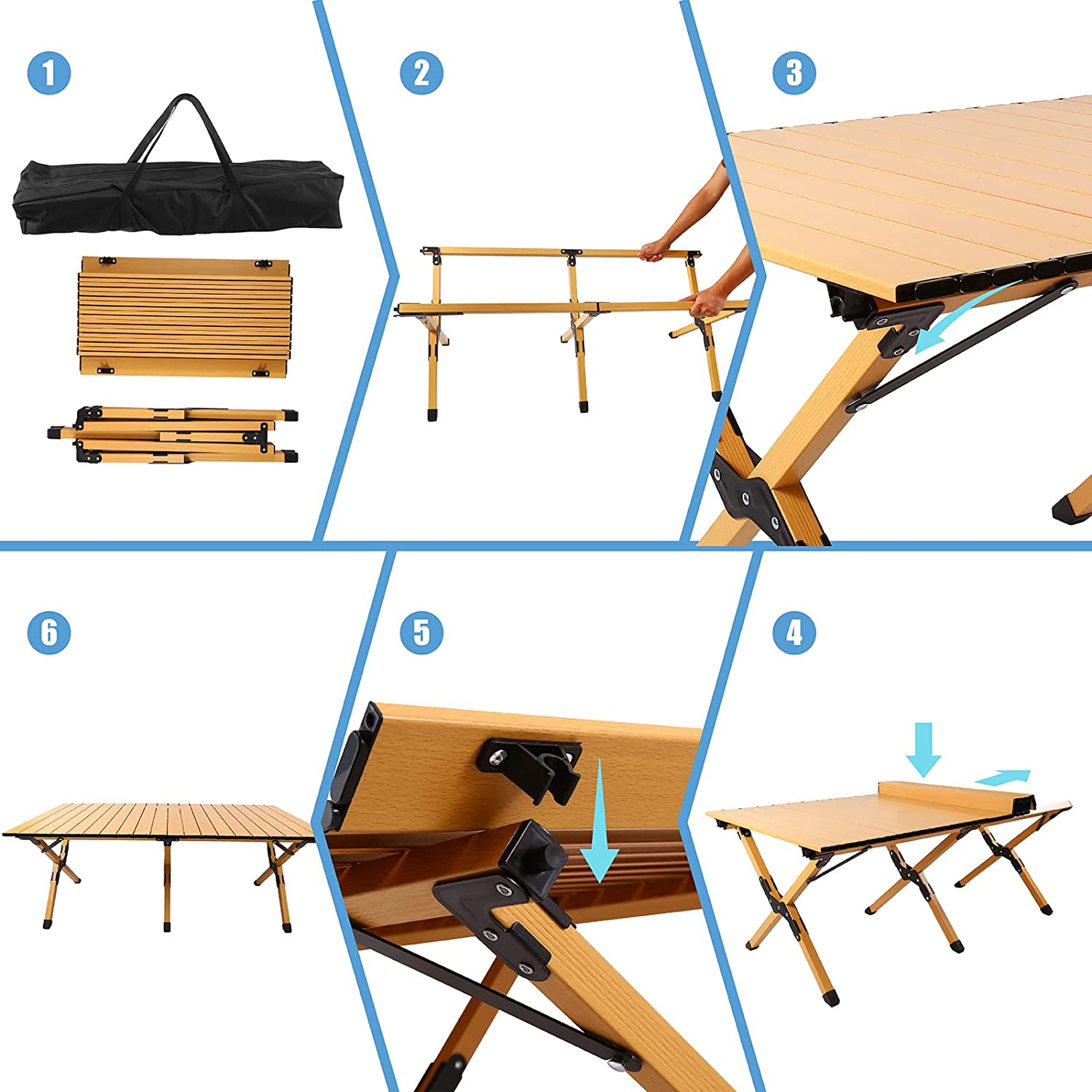 1

2

3

6

5

4