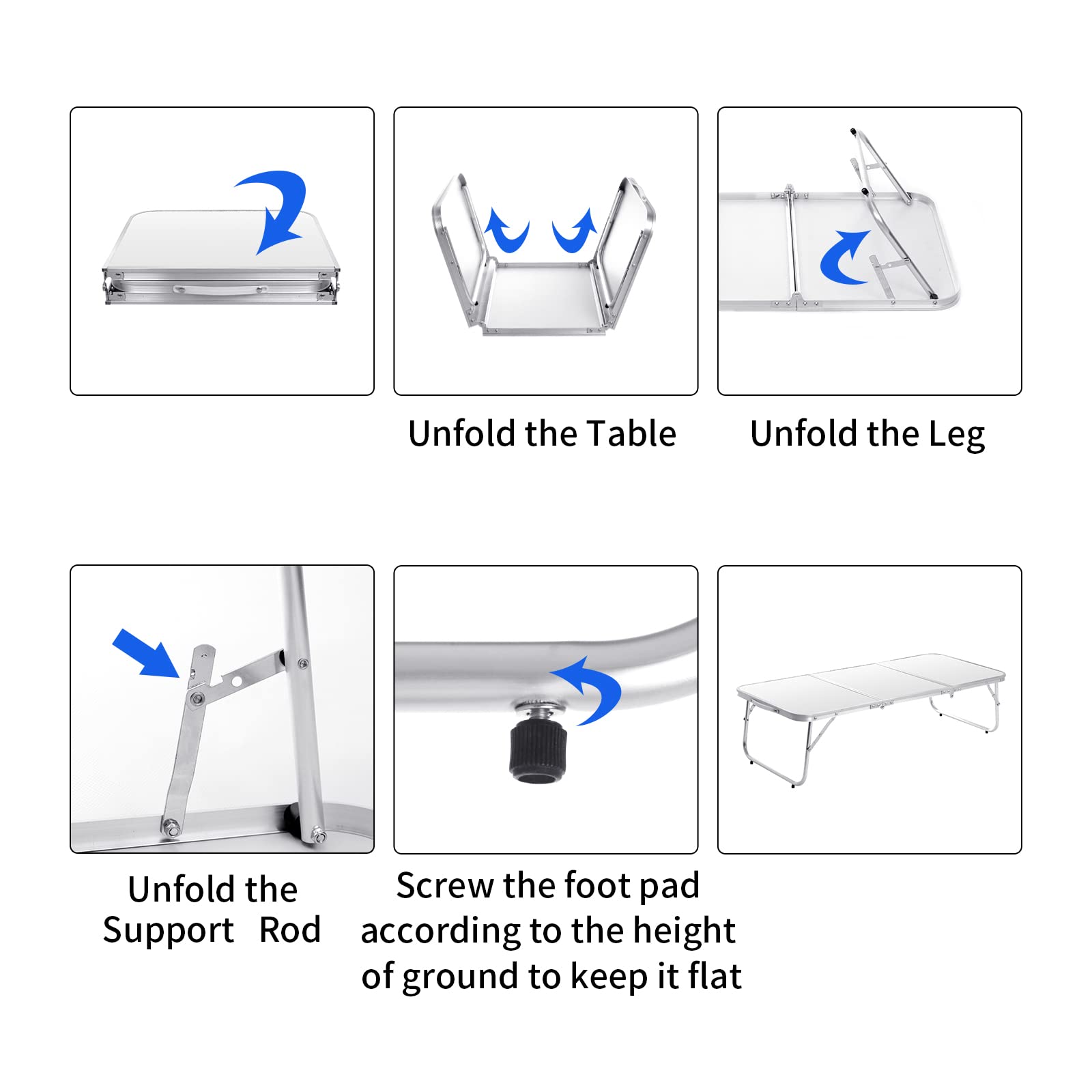 Unfold the Table

Unfold the Leg

Unfold the Support Rod

Screw the foot pad according to the height of ground to keep it flat