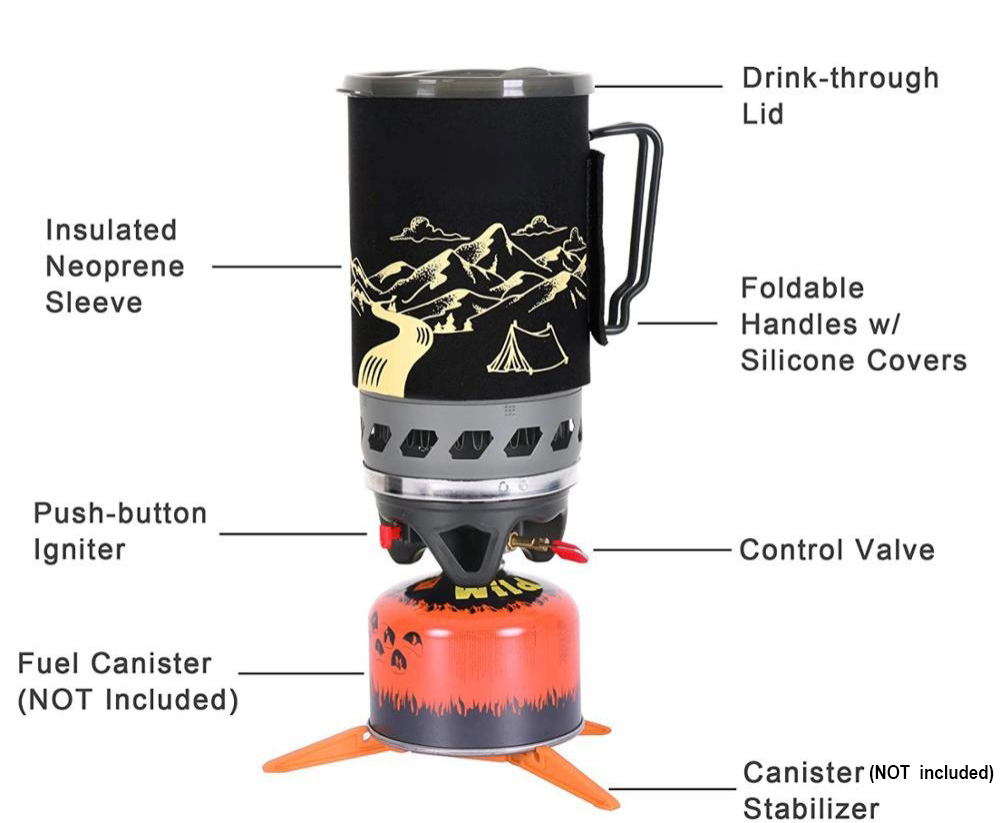 Drink-through Lid

Insulated Neoprene Sleeve

Foldable Handles w/ Silicone Covers

Push-button Igniter

Control Valve

Wild

Fuel Canister (NOT Included)

Canister (NOT included) Stabilizer