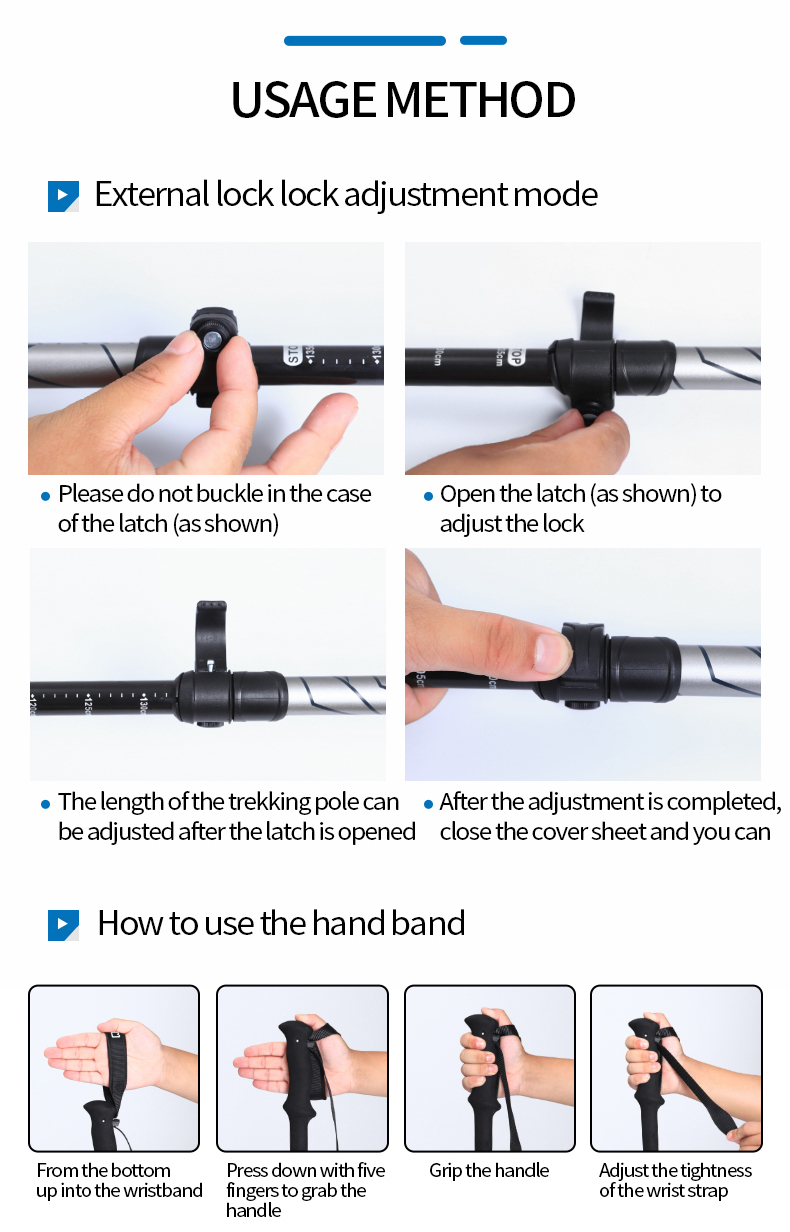 USAGE METHOD

External lock lock adjustment mode

• Please do not buckle in the case of the latch (as shown)

• Open the latch (as shown) to adjust the lock

• The length of the trekking pole can be adjusted after the latch is opened

• After the adjustment is completed, close the cover sheet and you can

How to use the hand band

From the bottom up into the wristband

Press down with five fingers to grab the handle

Grip the handle

Adjust the tightness of the wrist strap