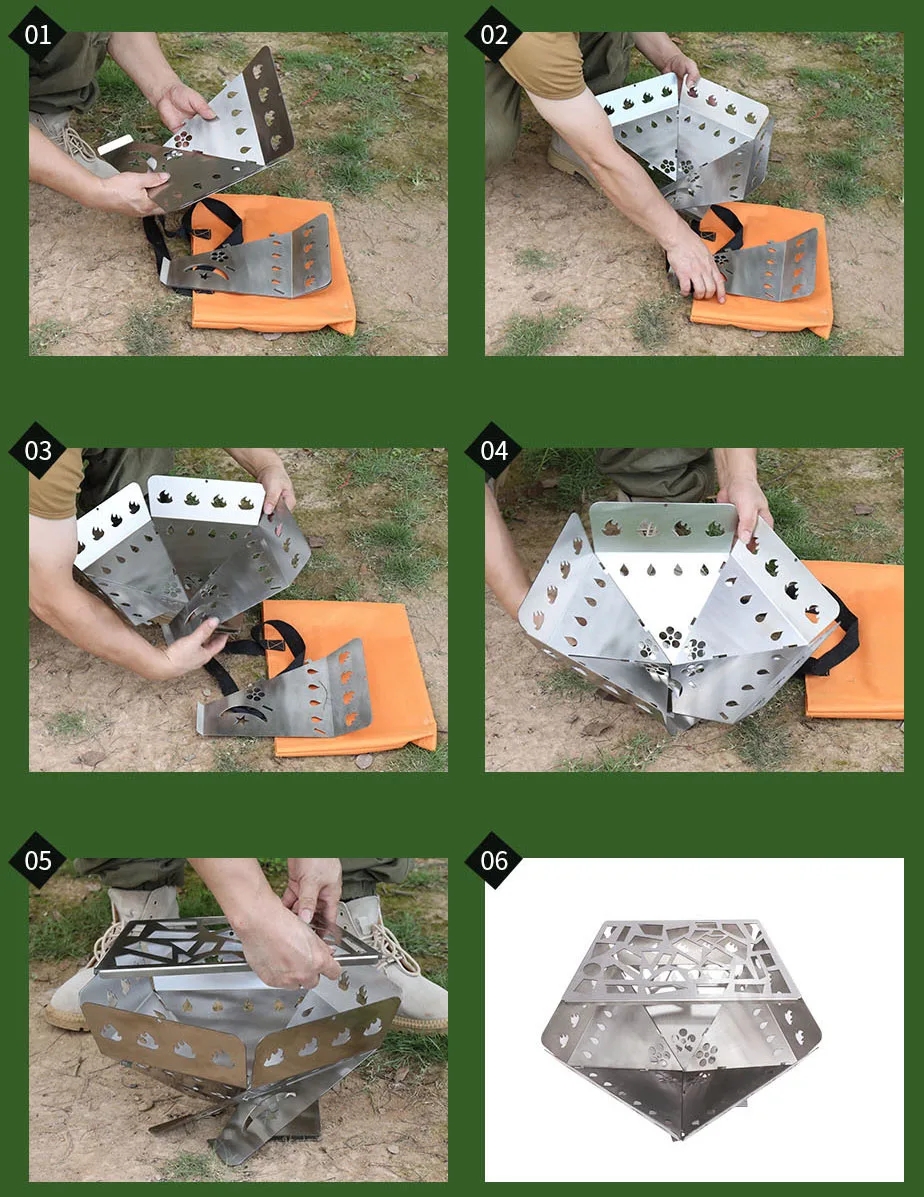 01

02

03

04

05

06