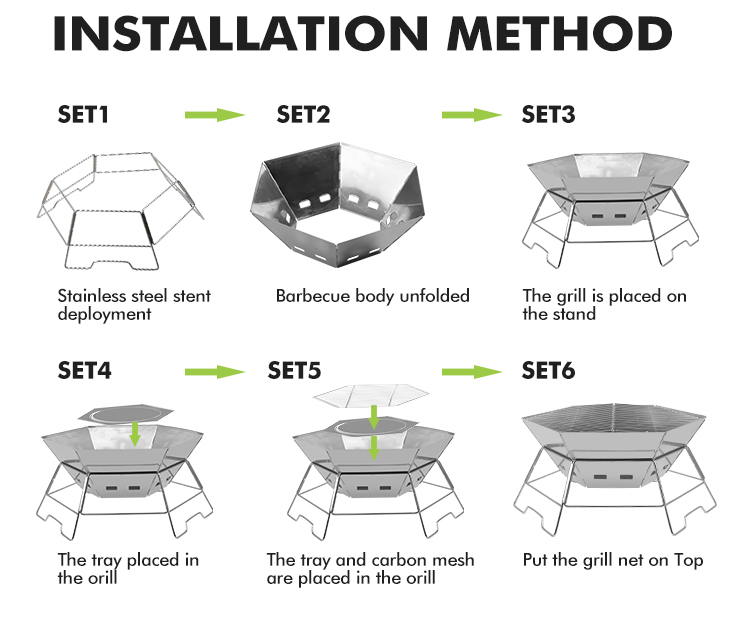 INSTALLATION METHOD

SET1

Stainless steel stent deployment

SET2

Barbecue body unfolded

SET3

The grill is placed on the stand

SET4

The tray placed in the orill

SET5

The tray and carbon mesh are placed in the orill

SET6

Put the grill net on Top