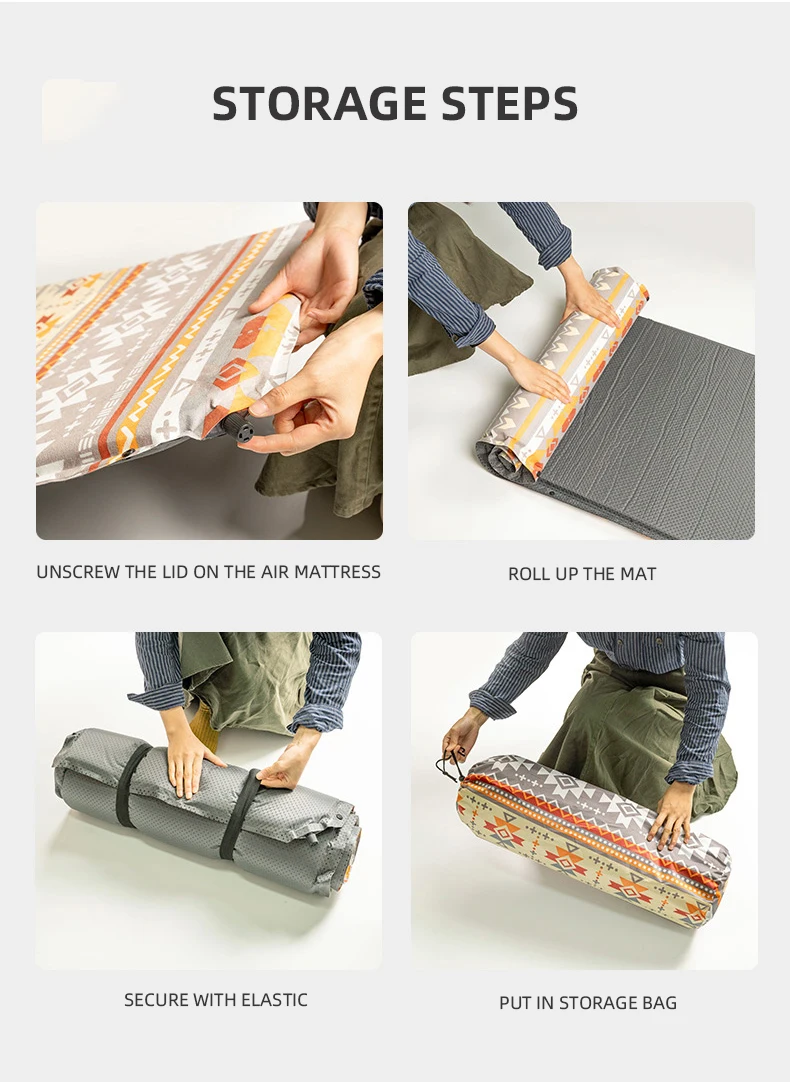 STORAGE STEPS

UNSCREW THE LID ON THE AIR MATTRESS

ROLL UP THE MAT

SECURE WITH ELASTIC

PUT IN STORAGE BAG