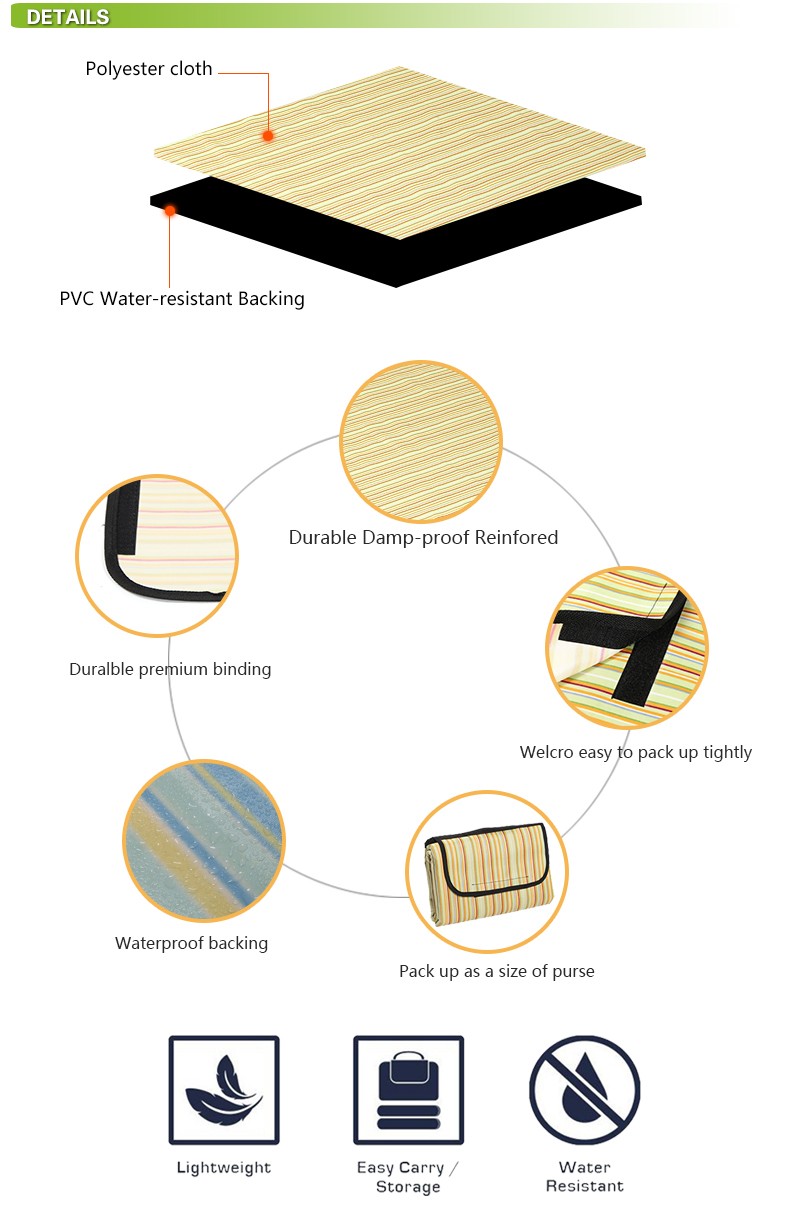 DETAILS

Polyester cloth

PVC Water-resistant Backing

Durable Damp-proof Reinfored

Duralble premium binding

Welcro easy to pack up tightly

Waterproof backing

Pack up as a size of purse

Lightweight

Easy Carry / Storage

Water Resistant