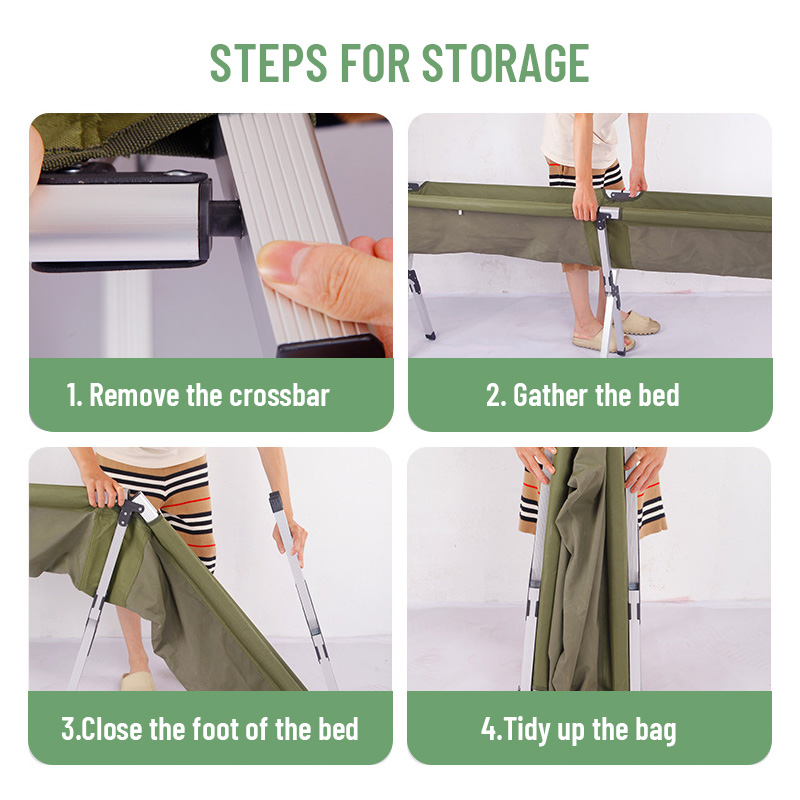 STEPS FOR STORAGE

1. Remove the crossbar

2. Gather the bed

3.Close the foot of the bed

4.Tidy up the bag